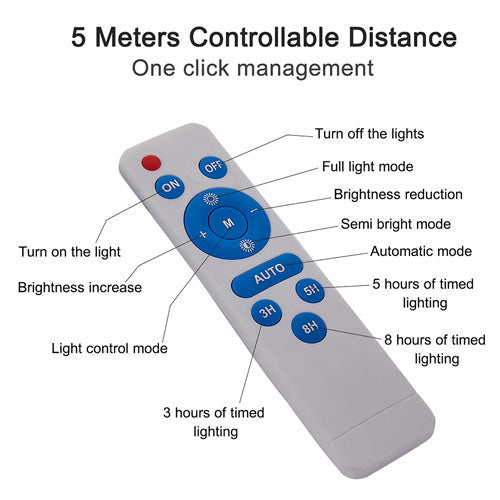 5 Meters Controllable Distance
One click management

Turn off the lights

Full light mode

Brightness reduction

Semi bright mode

Automatic mode

5 hours of timed lighting

8 hours of timed lighting

Turn on the light

Brightness increase

Light control mode

3 hours of timed lighting

OFF
ON
M
-
+
AUTO
5H
3H
8H