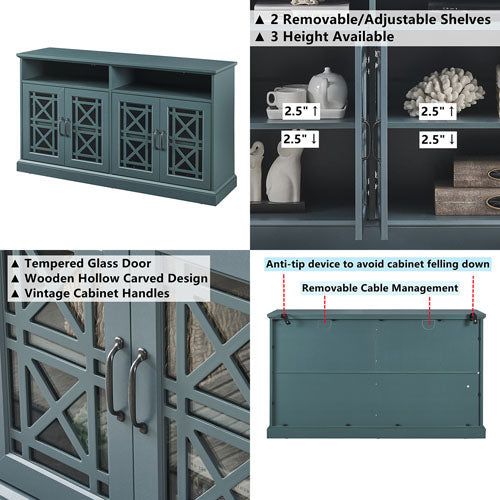 ▲ 2 Removable/Adjustable Shelves
▲ 3 Height Available

2.5" ↑

2.5" ↓

2.5" ↑

2.5" ↓

▲ Tempered Glass Door
▲ Wooden Hollow Carved Design
▲ Vintage Cabinet Handles

Anti-tip device to avoid cabinet felling down

Removable Cable Management